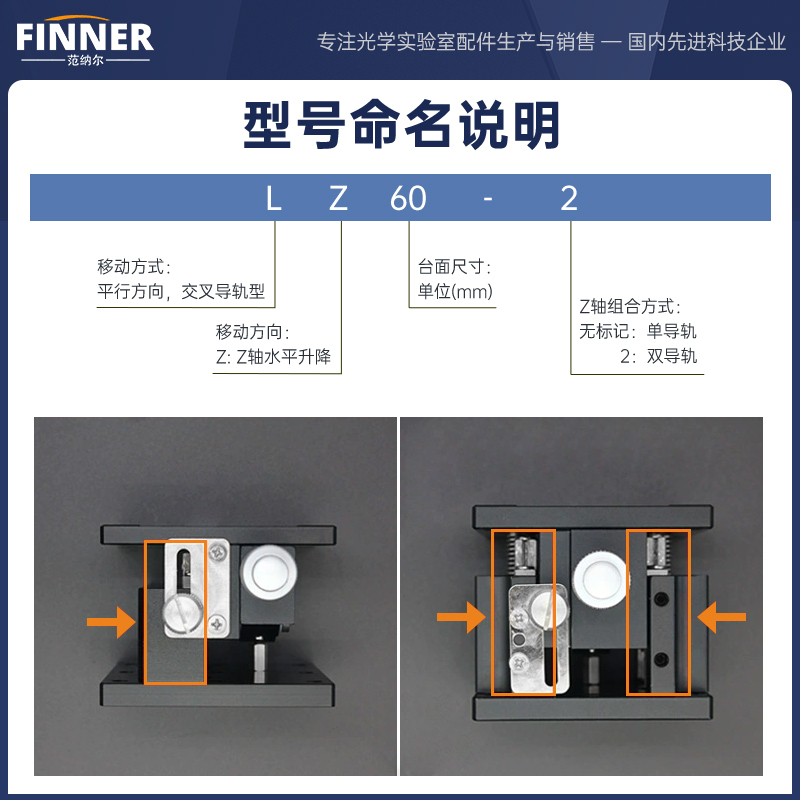 FINNER
范纳尔

专注光学实验室配件生产与销售 — 国内先进科技企业

型号命名说明

L Z 60 - 2

移动方式：
平行方向，交叉导轨型

移动方向：
Z: Z轴水平升降

台面尺寸：
单位(mm)

Z轴组合方式：
无标记：单导轨
2：双导轨